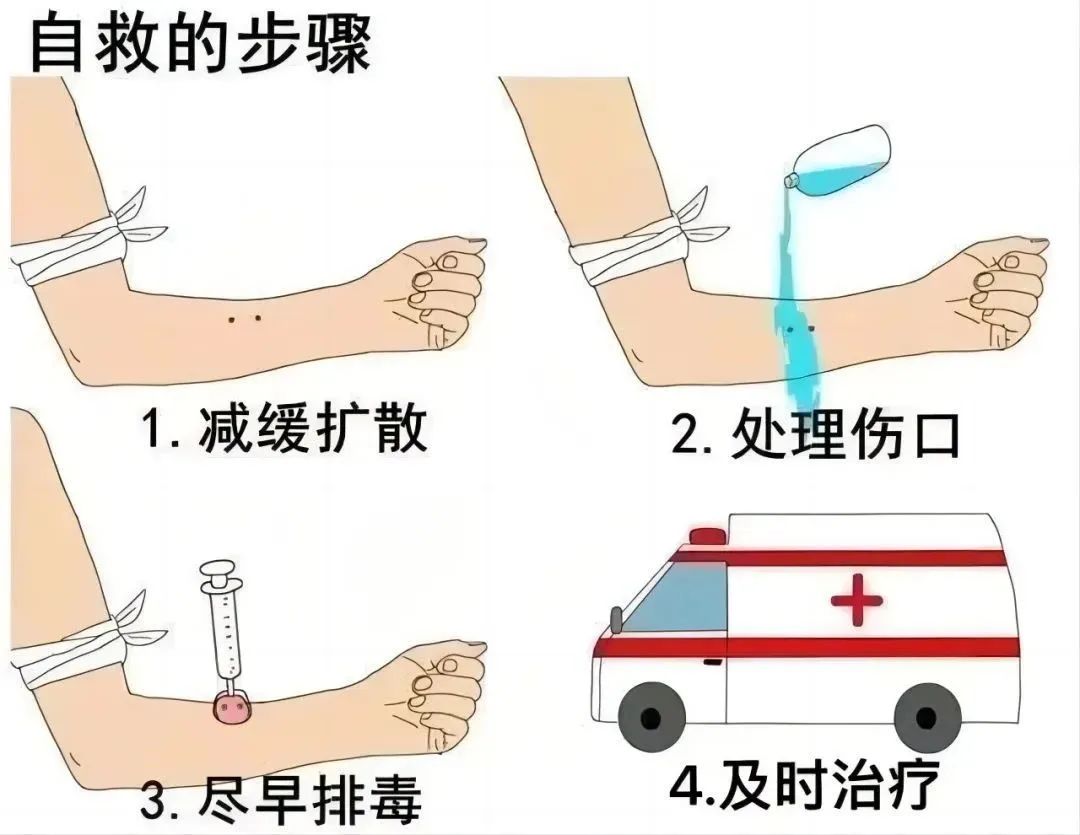 自救的步骤

1. 减缓扩散

2. 处理伤口

3. 尽早排毒

4.及时治疗